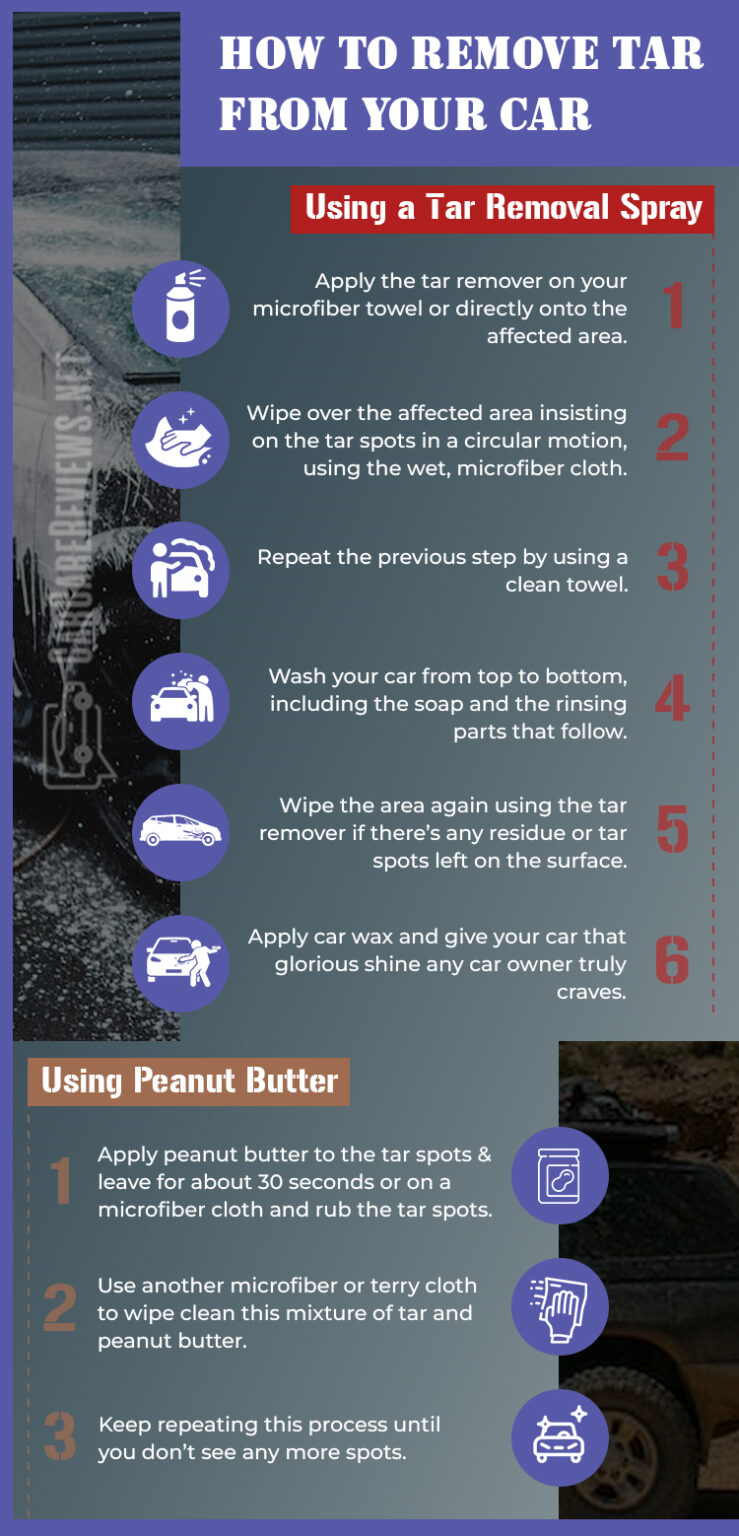 HOW TO REMOVE TAR FROM YOUR CAR

Using a Tar Removal Spray

Apply the tar remover on your microfiber towel or directly onto the affected area. 1

Wipe over the affected area insisting on the tar spots in a circular motion, using the wet, microfiber cloth. 2

Repeat the previous step by using a clean towel. 3

Wash your car from top to bottom, including the soap and the rinsing parts that follow. 4

Wipe the area again using the tar remover if there's any residue or tar spots left on the surface. 5

Apply car wax and give your car that glorious shine any car owner truly craves. 6

CARCAREREVIEWS.NET

Using Peanut Butter

1 Apply peanut butter to the tar spots & leave for about 30 seconds or on a microfiber cloth and rub the tar spots.

2 Use another microfiber or terry cloth to wipe clean this mixture of tar and peanut butter.

3 Keep repeating this process until you don't see any more spots.